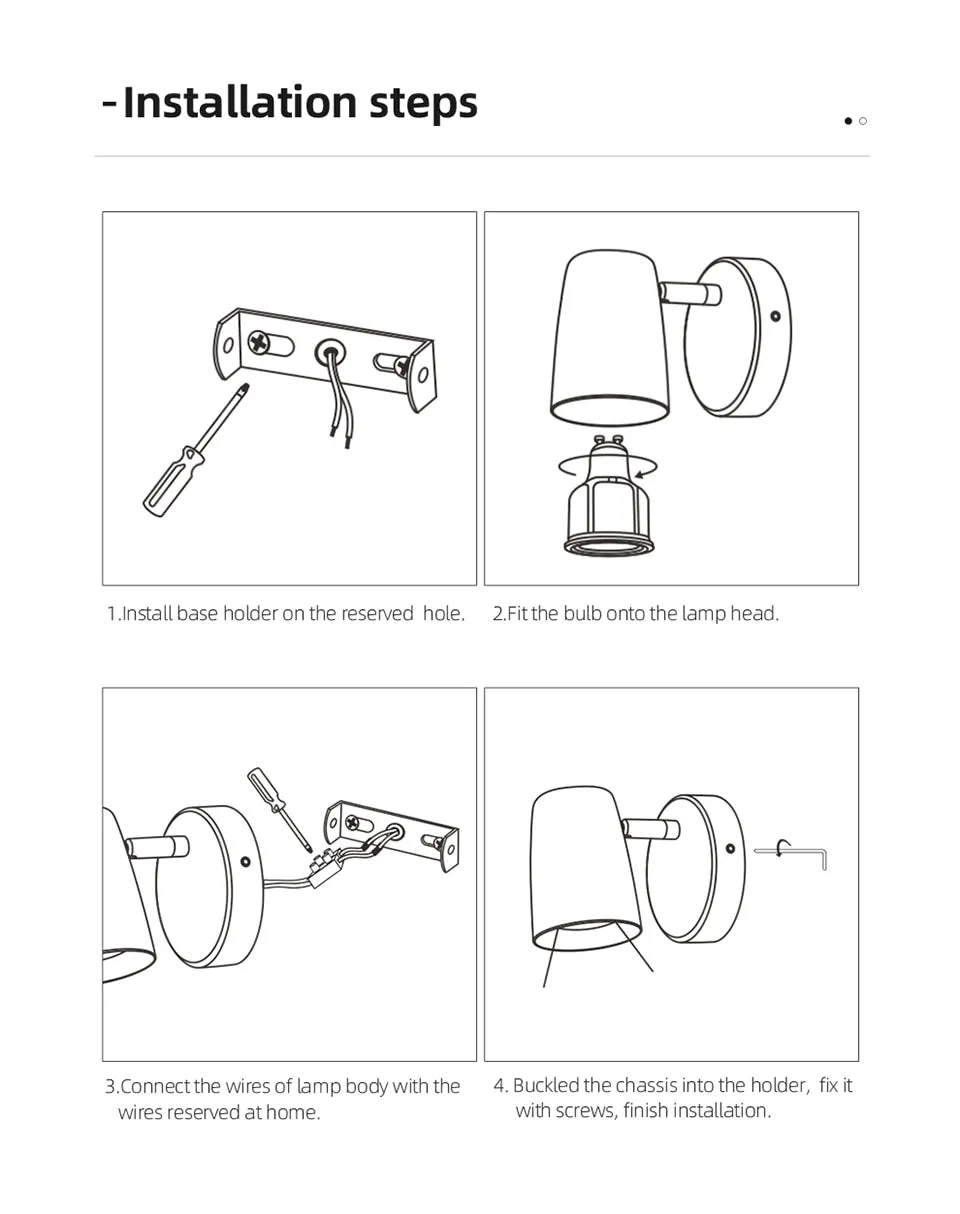 -Installation steps

1.Install base holder on the reserved hole.

2.Fit the bulb onto the lamp head.

3.Connect the wires of lamp body with the wires reserved at home.

4. Buckled the chassis into the holder, fix it with screws, finish installation.